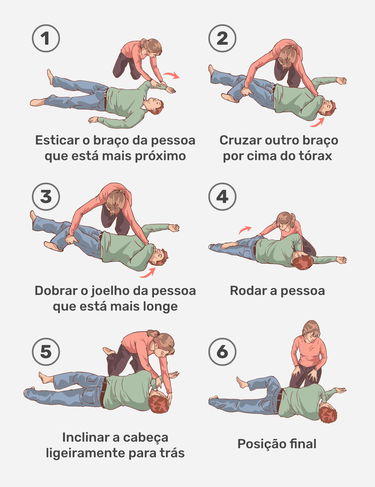 1
Esticar o braço da pessoa que está mais próximo

2
Cruzar outro braço por cima do tórax

3
Dobrar o joelho da pessoa que está mais longe

4
Rodar a pessoa

5
Inclinar a cabeça ligeiramente para trás

6
Posição final